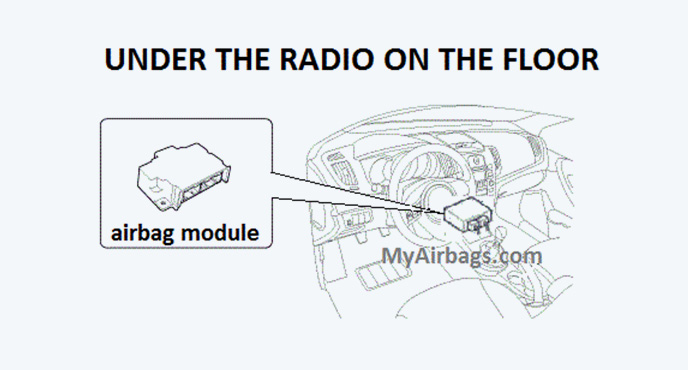 UNDER THE RADIO ON THE FLOOR

airbag module

MyAirbags.com